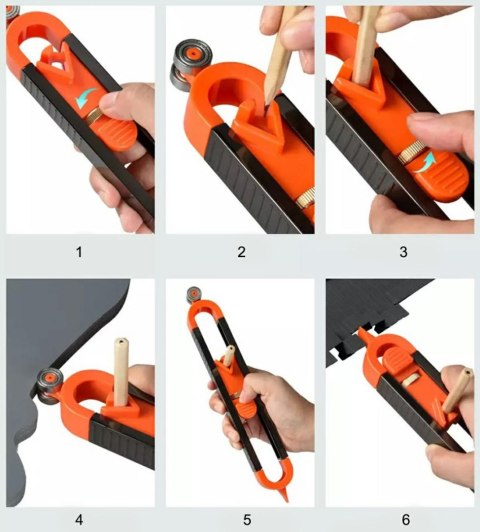 1

2

3

4

5

6